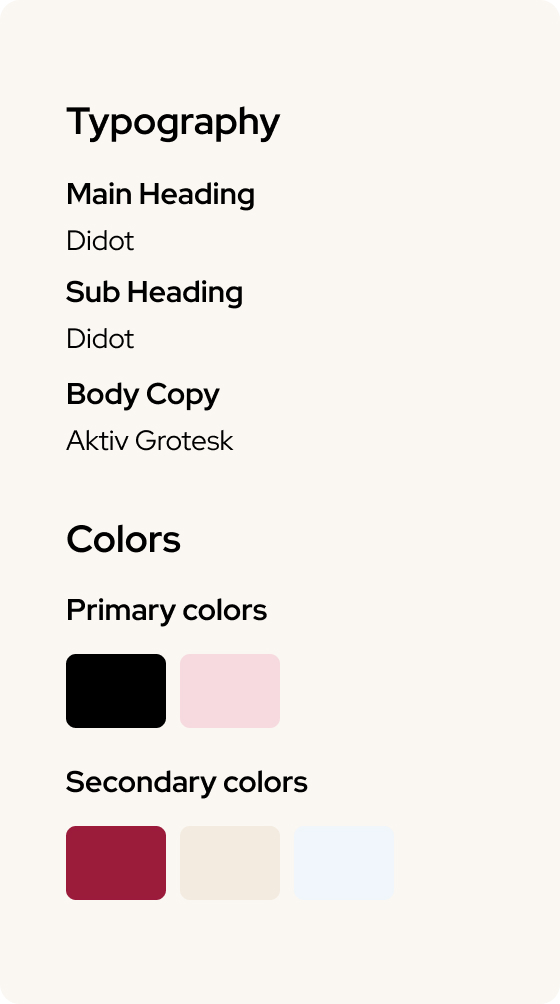 Typography

Main Heading

Didot

Sub Heading

Didot

Body Copy

Aktiv Grotesk

Colors

Primary colors

Secondary colors