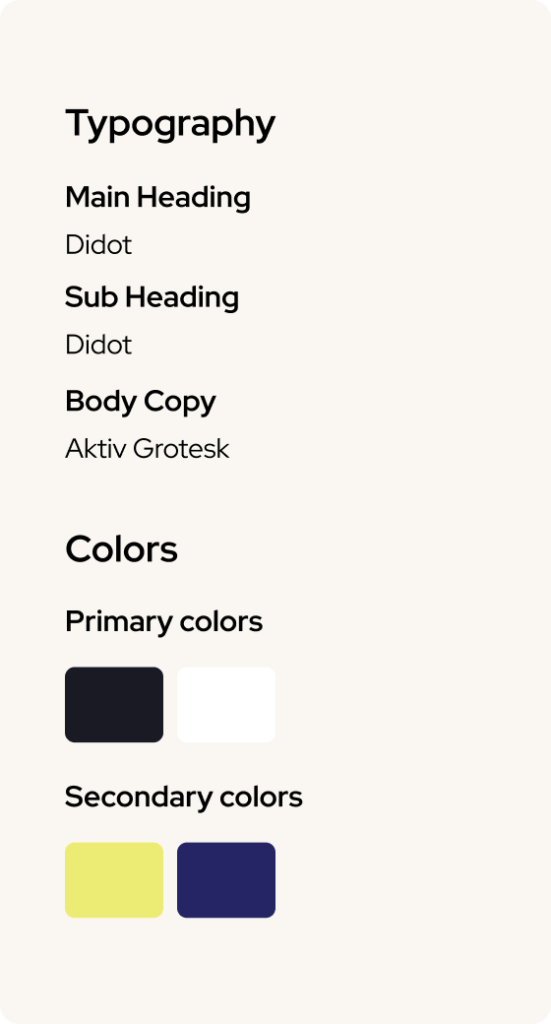 Typography

Main Heading

Didot

Sub Heading

Didot

Body Copy

Aktiv Grotesk

Colors

Primary colors

Secondary colors